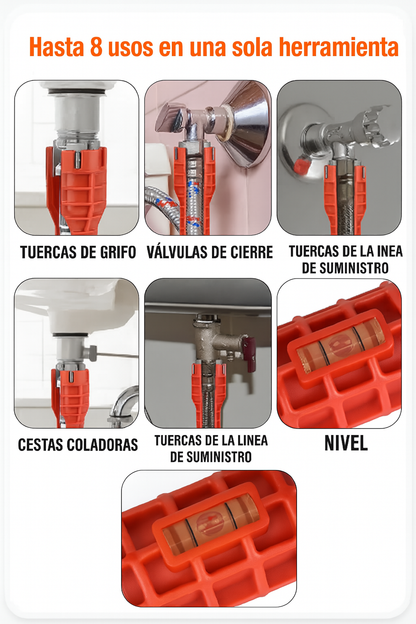 Hasta 8 usos en una sola herramienta

TUERCAS DE GRIFO

VÁLVULAS DE CIERRE

TUERCAS DE LA INEA DE SUMINISTRO

CESTAS COLADORAS

TUERCAS DE LA LINEA DE SUMINISTRO

NIVEL