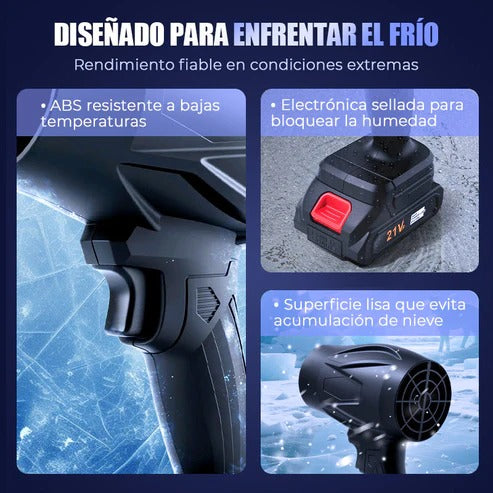 DISEÑADO PARA ENFRENTAR EL FRÍO

Rendimiento fiable en condiciones extremas

• ABS resistente a bajas temperaturas

• Electrónica sellada para bloquear la humedad

21V

• Superficie lisa que evita acumulación de nieve