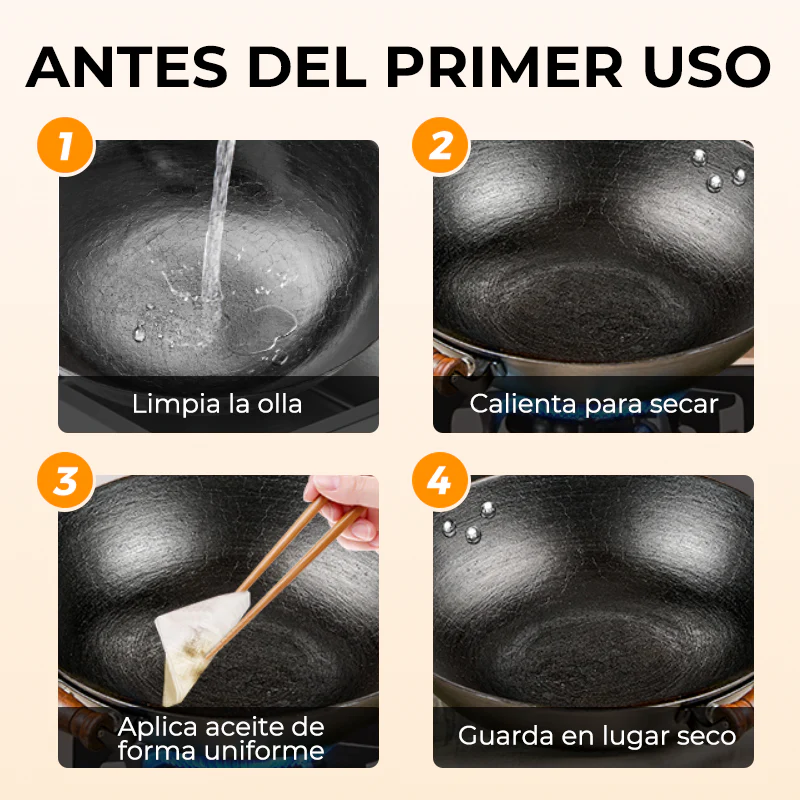 ANTES DEL PRIMER USO

1
Limpia la olla

2
Calienta para secar

3
Aplica aceite de forma uniforme

4
Guarda en lugar seco